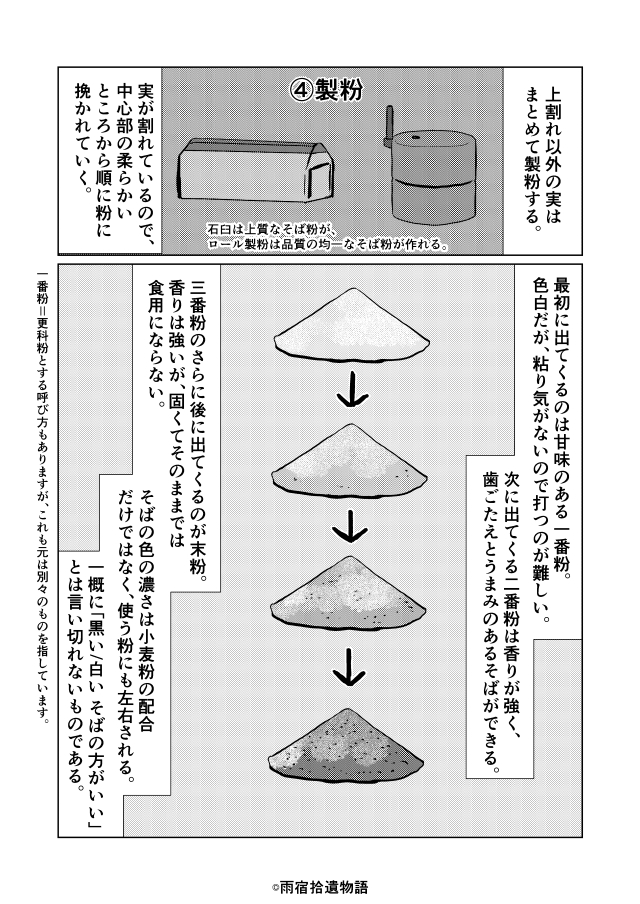 ④製粉

上割れ以外の実はまとめて製粉する。

実が割れているので、中心部の柔らかいところから順に粉に挽かれていく。

石臼は上質なそば粉が、ロール製粉は品質の均一なそば粉が作れる。

最初に出てくるのは甘味のある一番粉。色白だが、粘り気がないので打つのが難しい。

次に出てくる二番粉は香りが強く、歯ごたえとうまみのあるそばができる。

三番粉のさらに後に出てくるのが末粉。香りは強いが、固くてそのままでは食用にならない。

そばの色の濃さは小麦粉の配合だけではなく、使う粉にも左右される。

一概に「黒い/白いそばの方がいい」とは言い切れないものである。

一番粉＝更科粉とする呼び方もありますが、これも元は別々のものを指しています。

©雨宿拾遺物語